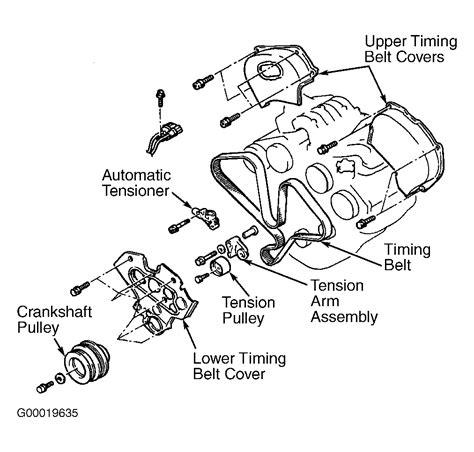 Upper Timing Belt Covers

Automatic Tensioner

Timing Belt

Tension Arm Assembly

Tension Pulley

Crankshaft Pulley

Lower Timing Belt Cover

G00019635